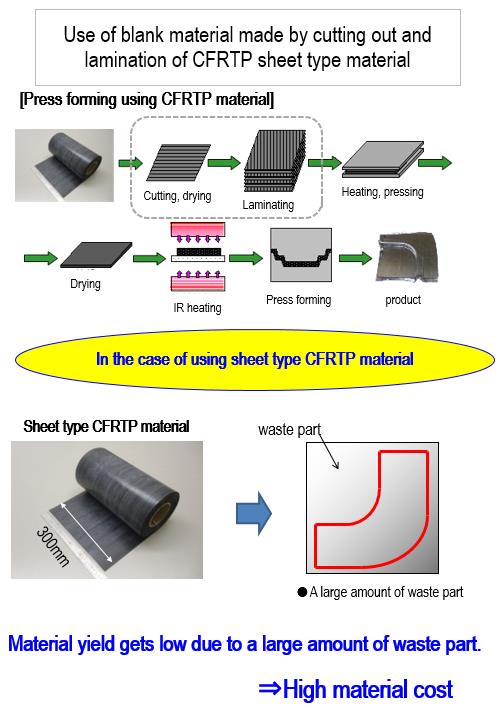 Use of blank material made by cutting out and lamination of CFRTP sheet type material

[Press forming using CFRTP material]

Cutting, drying

Laminating

Heating, pressing

Drying

IR heating

Press forming

product

In the case of using sheet type CFRTP material

Sheet type CFRTP material

300mm

waste part

● A large amount of waste part

Material yield gets low due to a large amount of waste part.

⇒High material cost