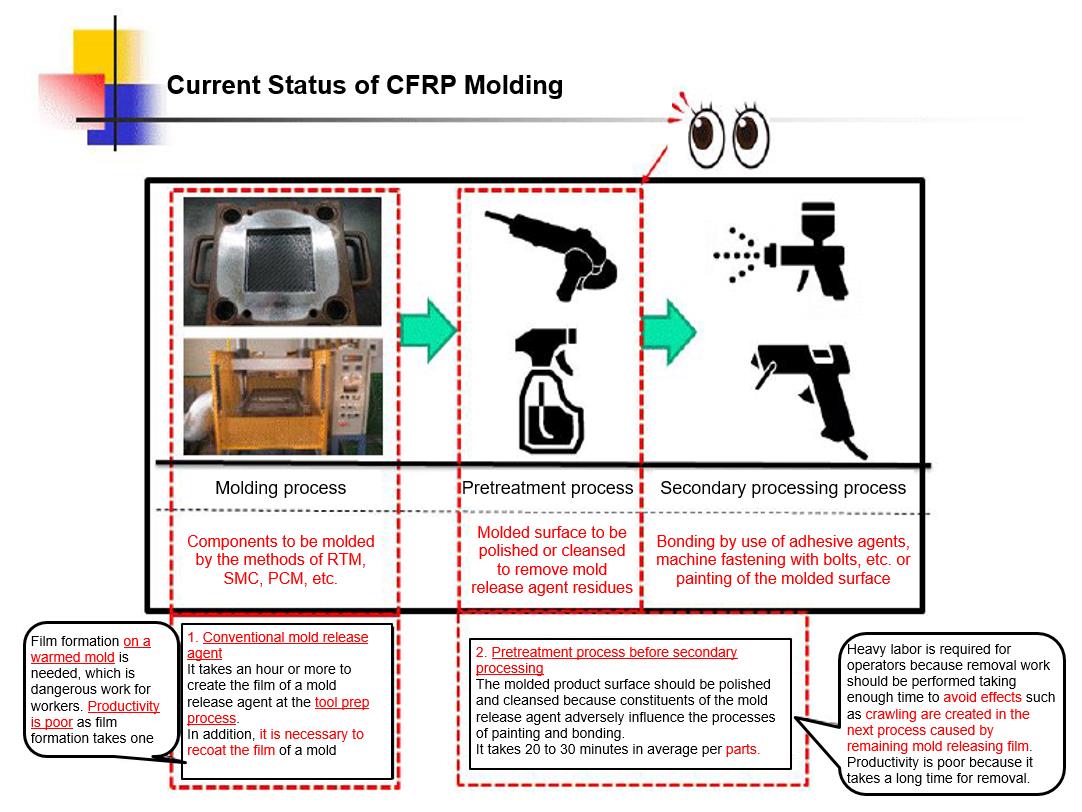 Current Status of CFRP Molding

Molding process

Pretreatment process

Secondary processing process

Components to be molded by the methods of RTM, SMC, PCM, etc.

Molded surface to be polished or cleansed to remove mold release agent residues

Bonding by use of adhesive agents, machine fastening with bolts, etc. or painting of the molded surface

Film formation on a warmed mold is needed, which is dangerous work for workers. Productivity is poor as film formation takes one

1. Conventional mold release agent
It takes an hour or more to create the film of a mold release agent at the tool prep process.
In addition, it is necessary to recoat the film of a mold

2. Pretreatment process before secondary processing
The molded product surface should be polished and cleansed because constituents of the mold release agent adversely influence the processes of painting and bonding.
It takes 20 to 30 minutes in average per parts.

Heavy labor is required for operators because removal work should be performed taking enough time to avoid effects such as crawling are created in the next process caused by remaining mold releasing film. Productivity is poor because it takes a long time for removal.