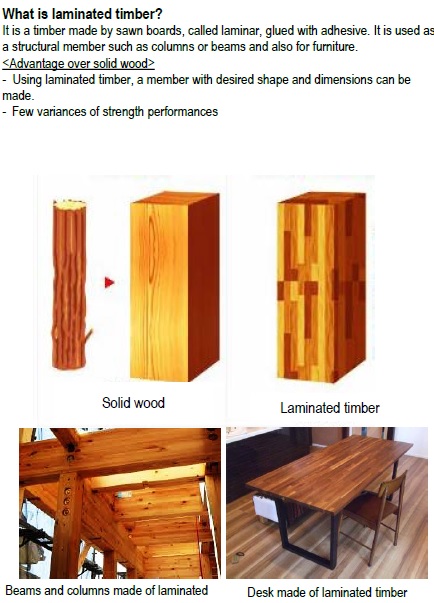 What is laminated timber?
It is a timber made by sawn boards, called laminar, glued with adhesive. It is used as a structural member such as columns or beams and also for furniture.
<Advantage over solid wood>
- Using laminated timber, a member with desired shape and dimensions can be made.
- Few variances of strength performances

Solid wood

Laminated timber

Beams and columns made of laminated

Desk made of laminated timber