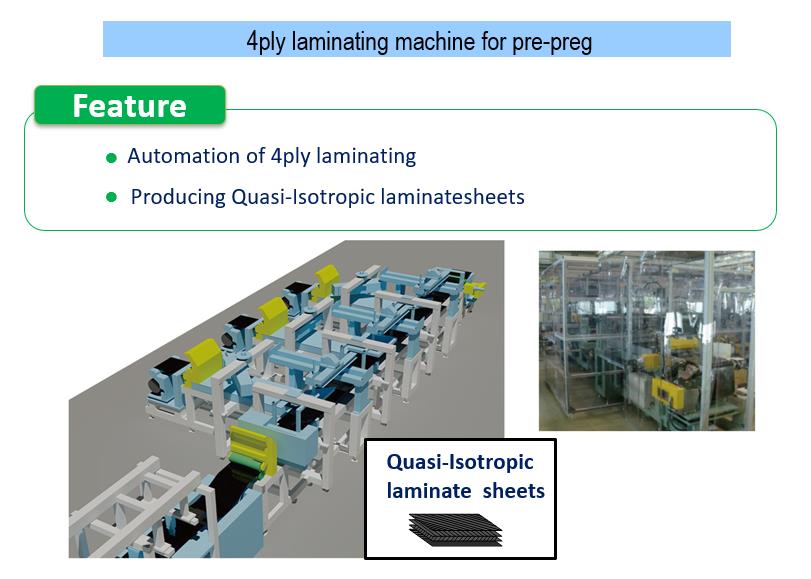 4ply laminating machine for pre-preg

Feature

● Automation of 4ply laminating

● Producing Quasi-Isotropic laminatesheets

Quasi-Isotropic laminate sheets