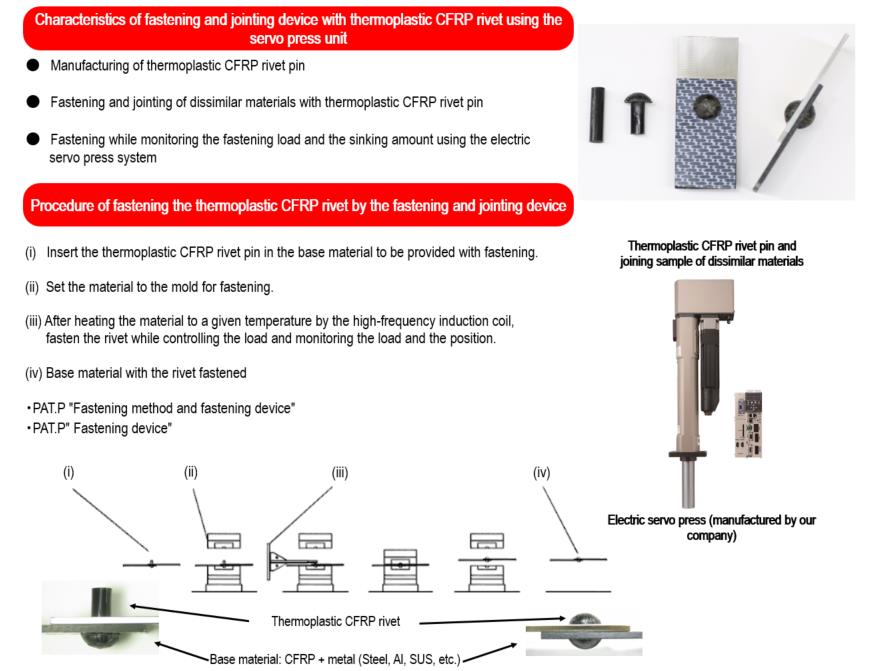 Characteristics of fastening and jointing device with thermoplastic CFRP rivet using the servo press unit

● Manufacturing of thermoplastic CFRP rivet pin

● Fastening and jointing of dissimilar materials with thermoplastic CFRP rivet pin

● Fastening while monitoring the fastening load and the sinking amount using the electric servo press system

Procedure of fastening the thermoplastic CFRP rivet by the fastening and jointing device

(i) Insert the thermoplastic CFRP rivet pin in the base material to be provided with fastening.

(ii) Set the material to the mold for fastening.

(iii) After heating the material to a given temperature by the high-frequency induction coil, fasten the rivet while controlling the load and monitoring the load and the position.

(iv) Base material with the rivet fastened

・PAT.P "Fastening method and fastening device"
・PAT.P" Fastening device"

Thermoplastic CFRP rivet pin and joining sample of dissimilar materials

Electric servo press (manufactured by our company)

(i)

(ii)

(iii)

(iv)

Thermoplastic CFRP rivet

Base material: CFRP + metal (Steel, Al, SUS, etc.)