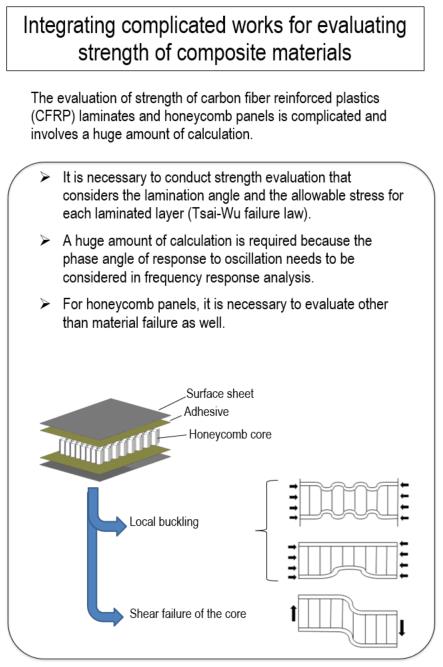 Integrating complicated works for evaluating strength of composite materials

The evaluation of strength of carbon fiber reinforced plastics (CFRP) laminates and honeycomb panels is complicated and involves a huge amount of calculation.

➢ It is necessary to conduct strength evaluation that considers the lamination angle and the allowable stress for each laminated layer (Tsai-Wu failure law).

➢ A huge amount of calculation is required because the phase angle of response to oscillation needs to be considered in frequency response analysis.

➢ For honeycomb panels, it is necessary to evaluate other than material failure as well.

Surface sheet
Adhesive
Honeycomb core

Local buckling

Shear failure of the core